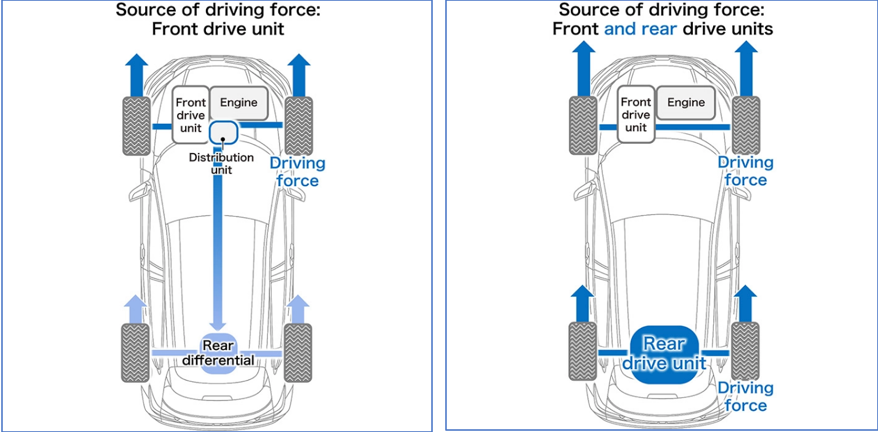 Source of driving force:
Front drive unit

Front drive unit

Engine

Distribution unit

Driving force

Rear differential

Source of driving force:
Front and rear drive units

Front drive unit

Engine

Driving force

Rear drive unit

Driving force