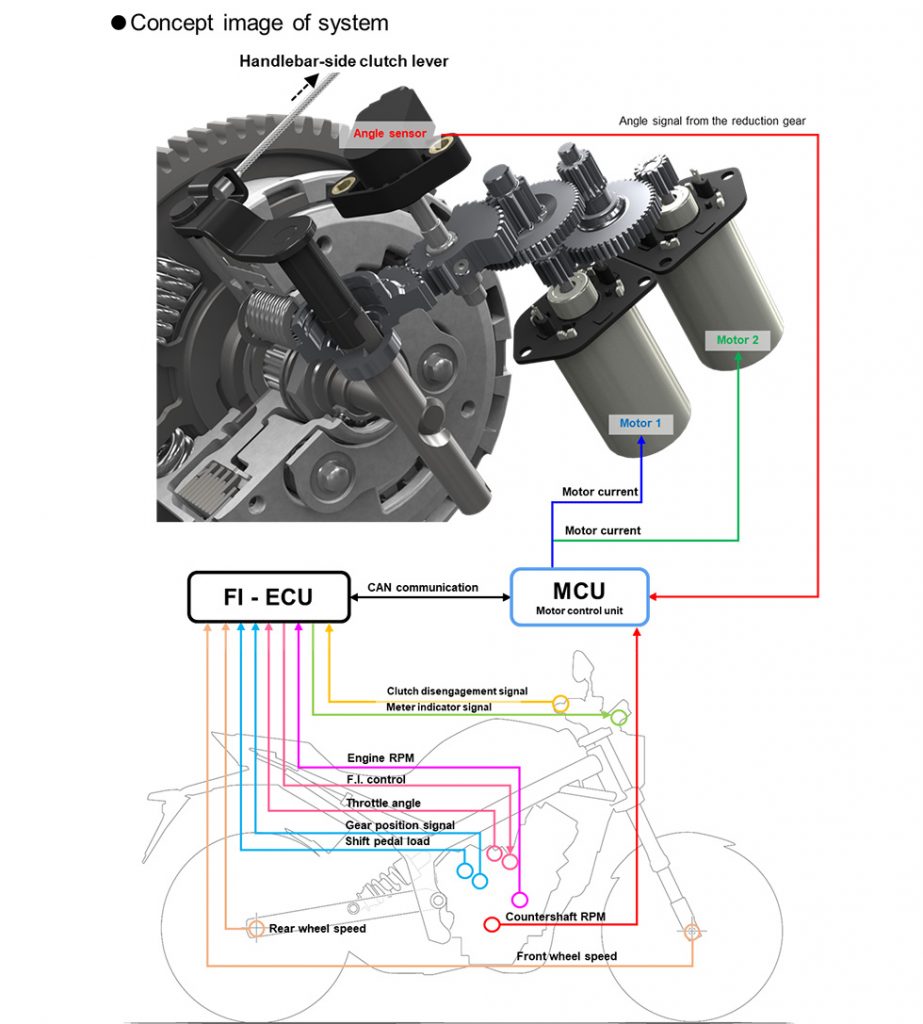 ●Concept image of system

Handlebar-side clutch lever

Angle sensor

Angle signal from the reduction gear

Motor 2

Motor 1

Motor current

Motor current

FI - ECU

CAN communication

MCU
Motor control unit

Clutch disengagement signal

Meter indicator signal

Engine RPM

F.I. control

Throttle angle

Gear position signal

Shift pedal load

Countershaft RPM

Rear wheel speed

Front wheel speed